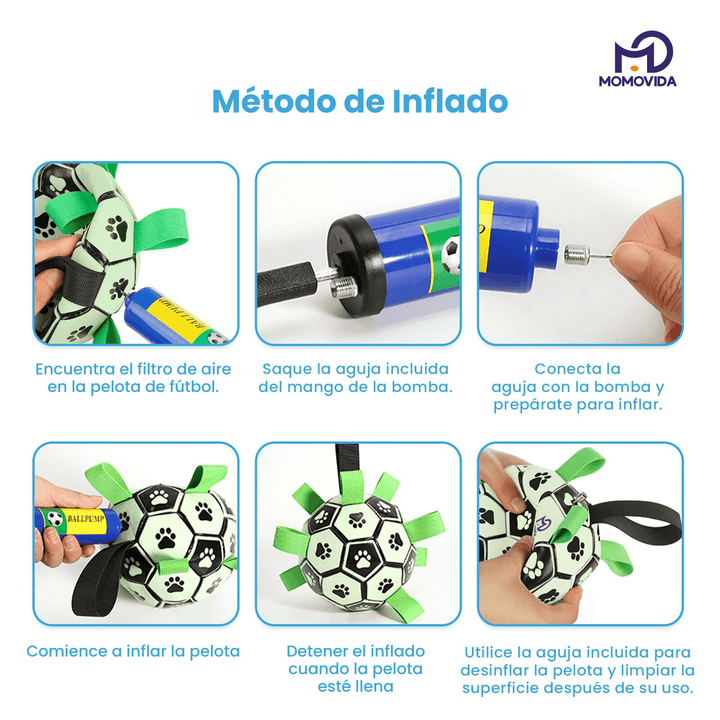 MOMOVIDA

Método de Inflado

BALLPUMP

Encuentra el filtro de aire en la pelota de fútbol.

Saque la aguja incluida del mango de la bomba.

Conecta la aguja con la bomba y prepárate para inflar.

BALLPUMP

Comience a inflar la pelota

Detener el inflado cuando la pelota esté llena

Utilice la aguja incluida para desinflar la pelota y limpiar la superficie después de su uso.