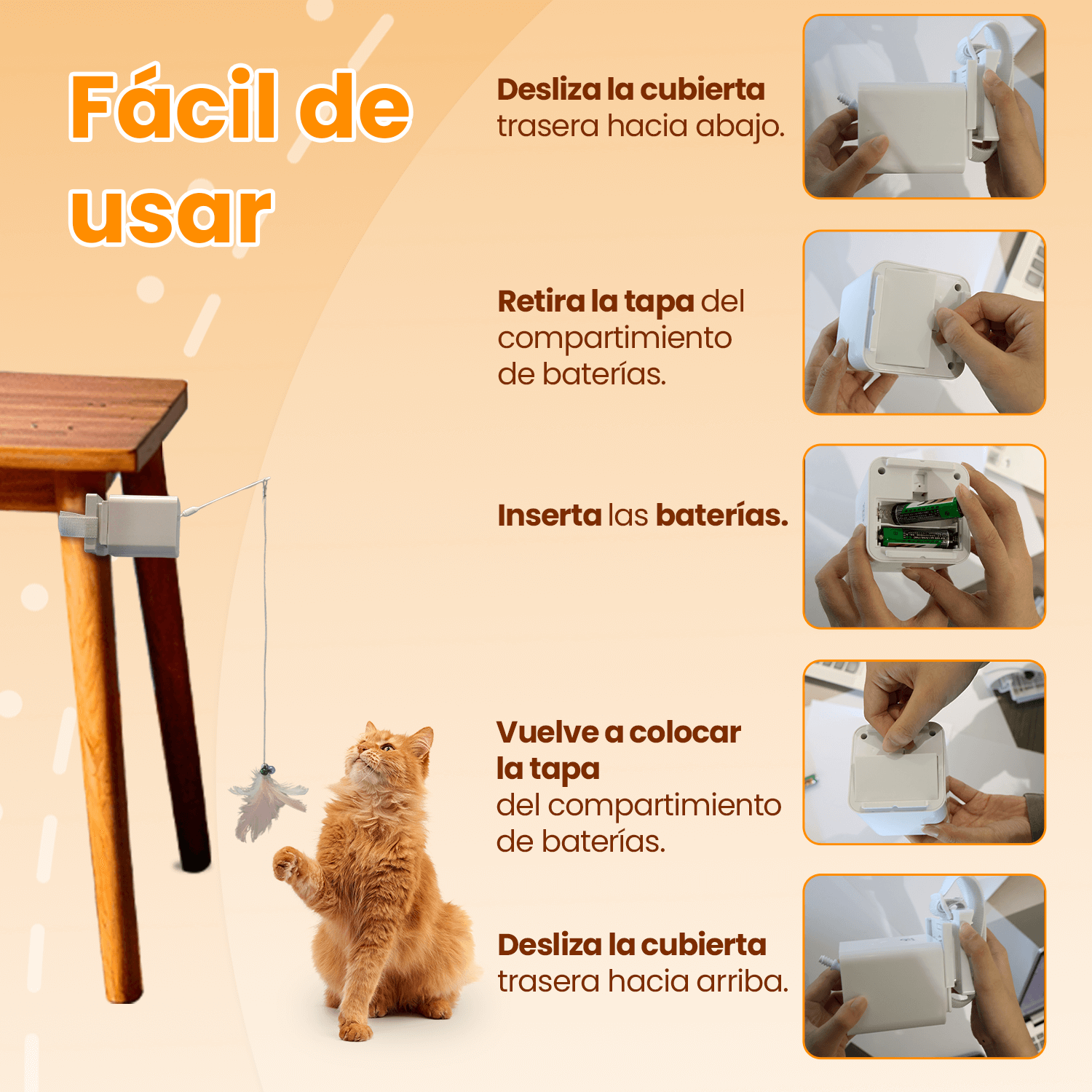 Fácil de usar

Desliza la cubierta trasera hacia abajo.

Retira la tapa del compartimiento de baterías.

Inserta las baterías.

Vuelve a colocar la tapa del compartimiento de baterías.

Desliza la cubierta trasera hacia arriba.